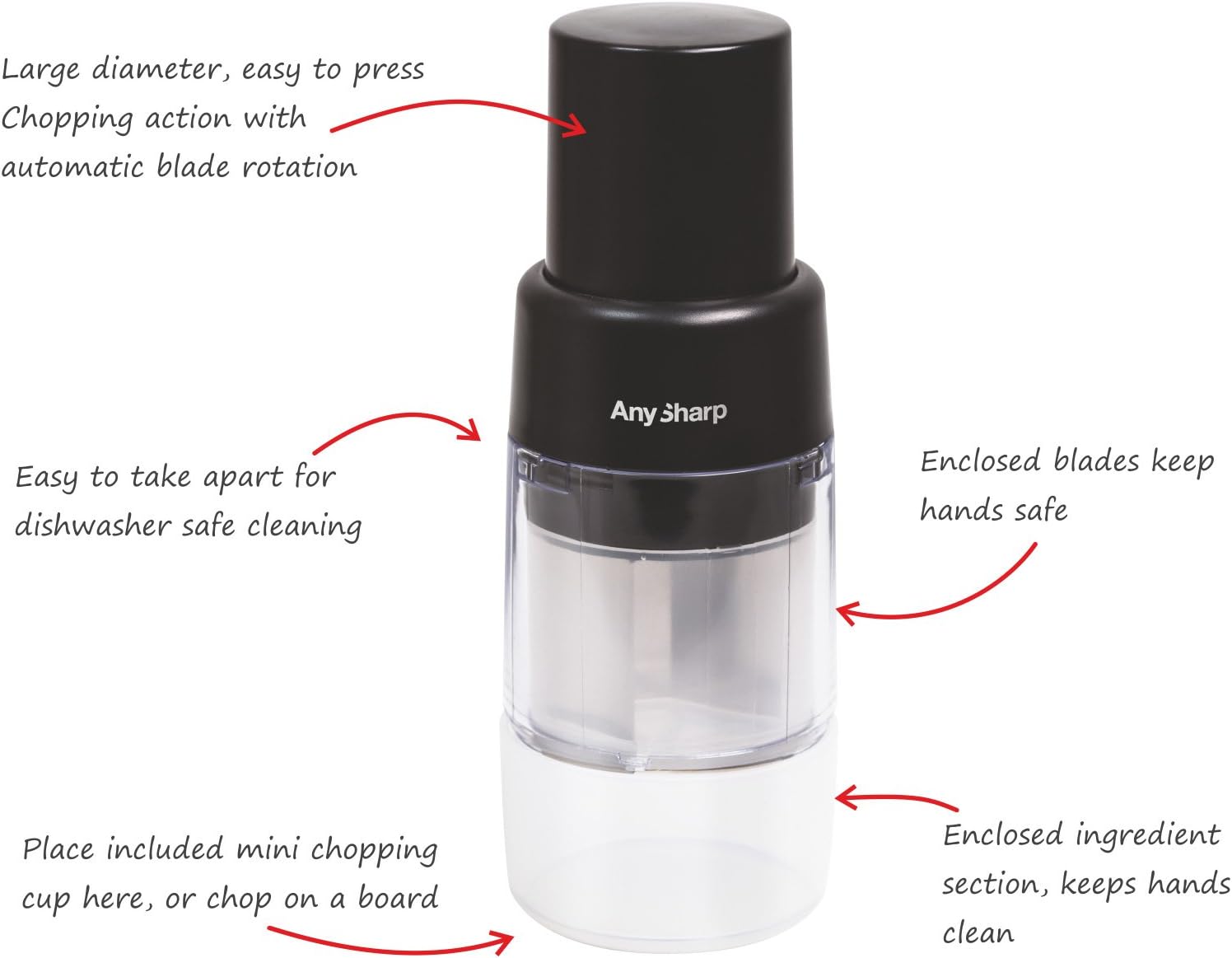 Large diameter, easy to press
Chopping action with
automatic blade rotation

AnySharp

Easy to take apart for
dishwasher safe cleaning

Enclosed blades keep
hands safe

Place included mini chopping
cup here, or chop on a board

Enclosed ingredient
section, keeps hands
clean